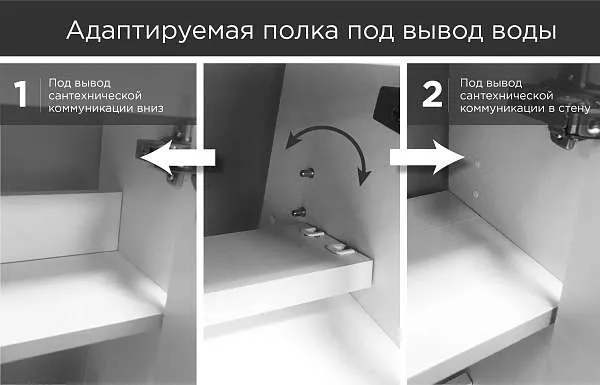 Адаптируемая полка под вывод воды

1 Под вывод сантехнической коммуникации вниз

2 Под вывод сантехнической коммуникации в стену