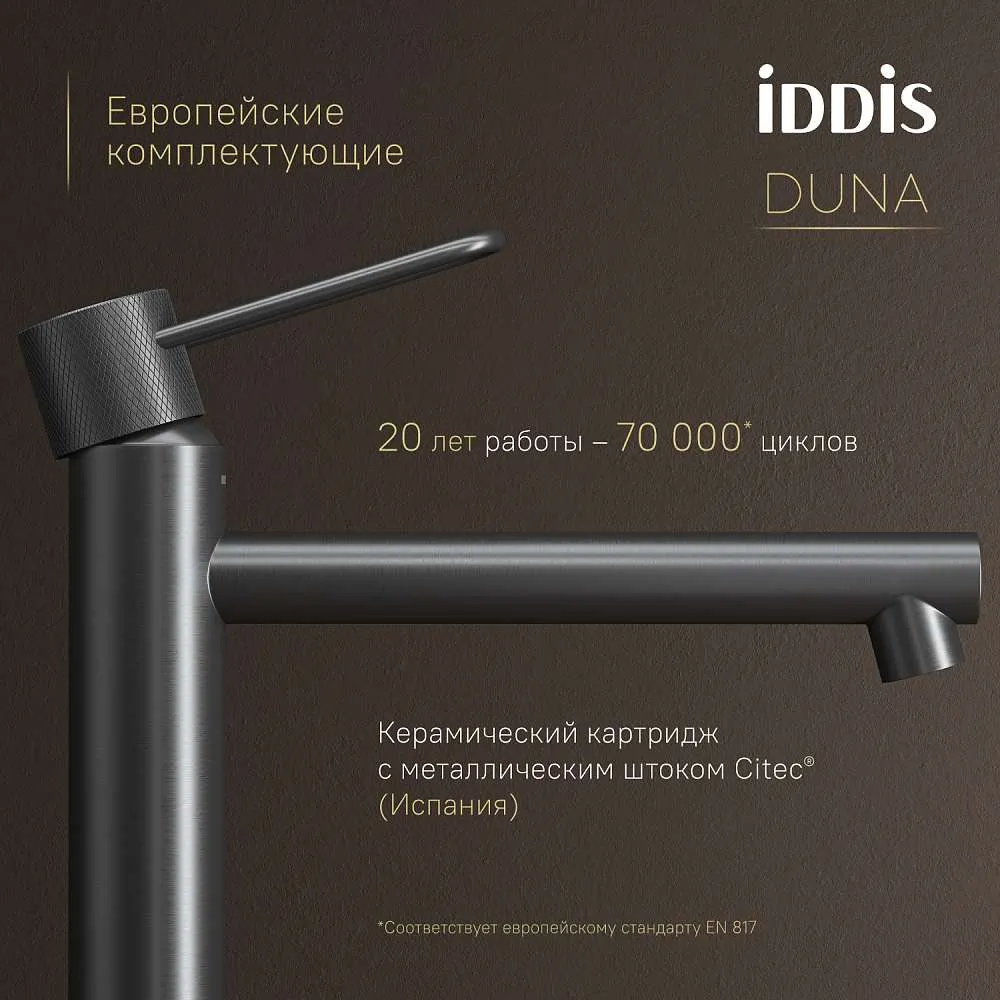 Европейские комплектующие

iDDiS

DUNA

20 лет работы – 70 000* циклов

Керамический картридж с металлическим штоком Citec® (Испания)

*Соответствует европейскому стандарту EN 817