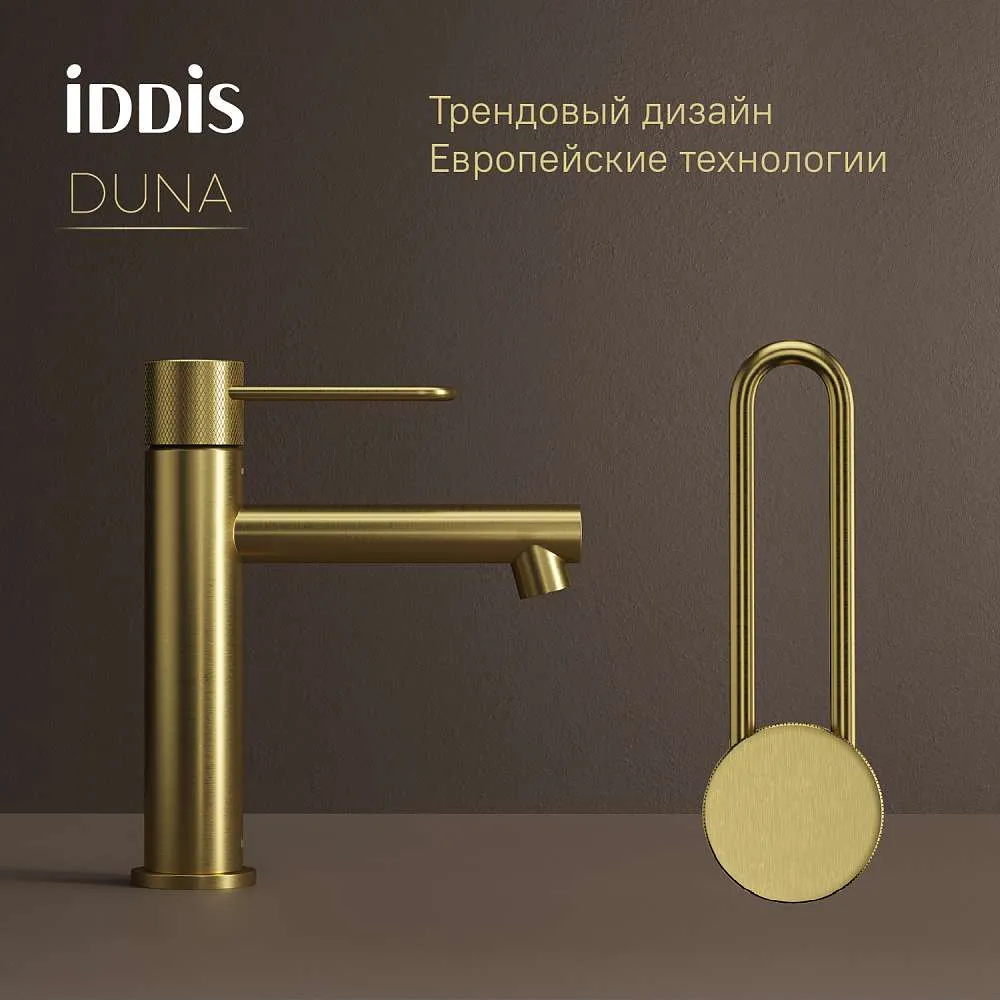 iDDiS
DUNA

Трендовый дизайн
Европейские технологии