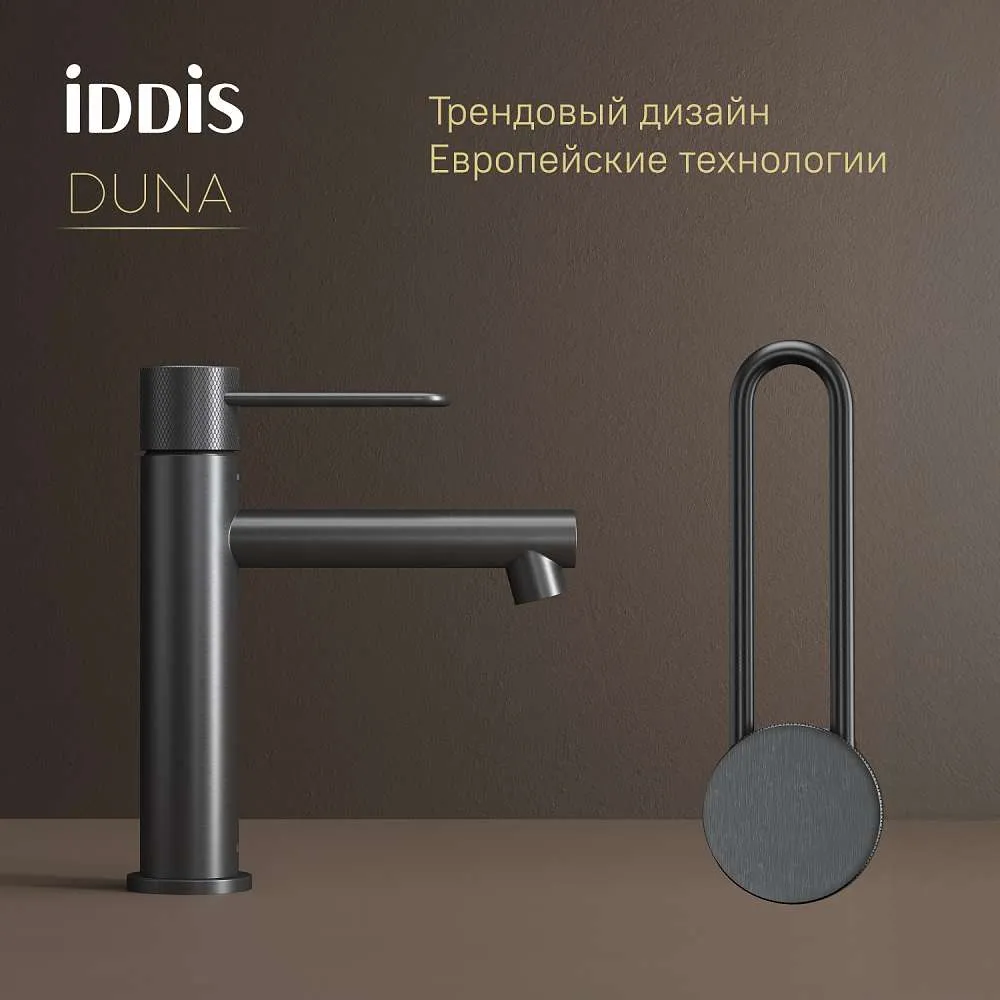 iDDiS
DUNA

Трендовый дизайн
Европейские технологии