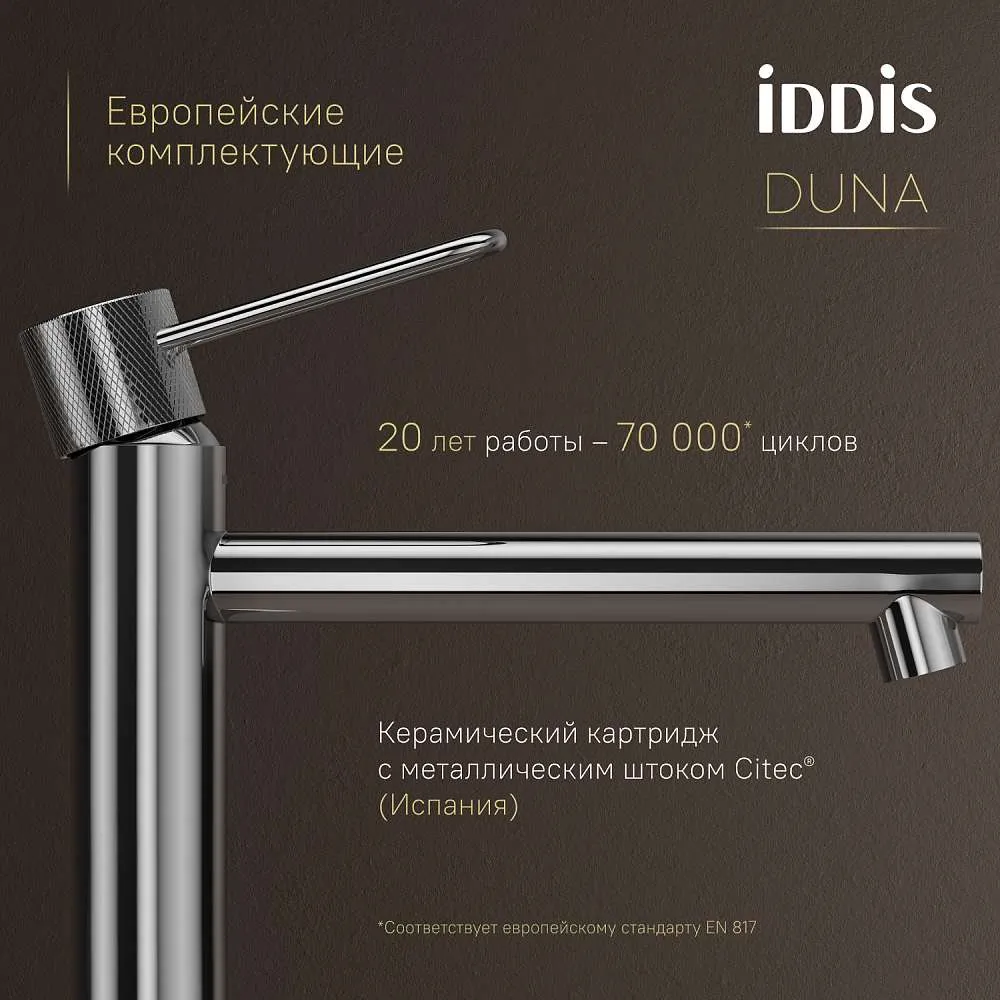 Европейские комплектующие

iDDiS
DUNA

20 лет работы – 70 000* циклов

Керамический картридж с металлическим штоком Citec® (Испания)

*Соответствует европейскому стандарту EN 817