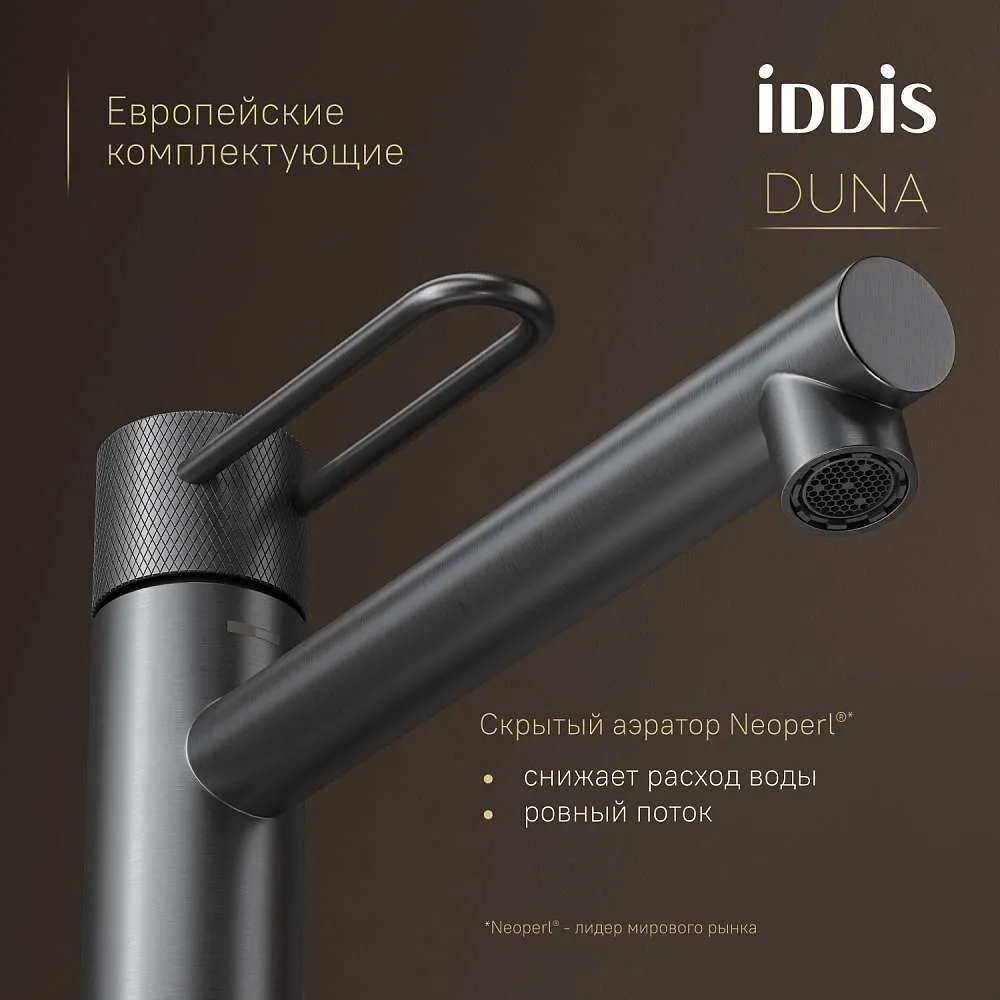 Европейские комплектующие

iDDiS

DUNA

Скрытый аэратор Neoperl®*

• снижает расход воды
• ровный поток

*Neoperl® - лидер мирового рынка