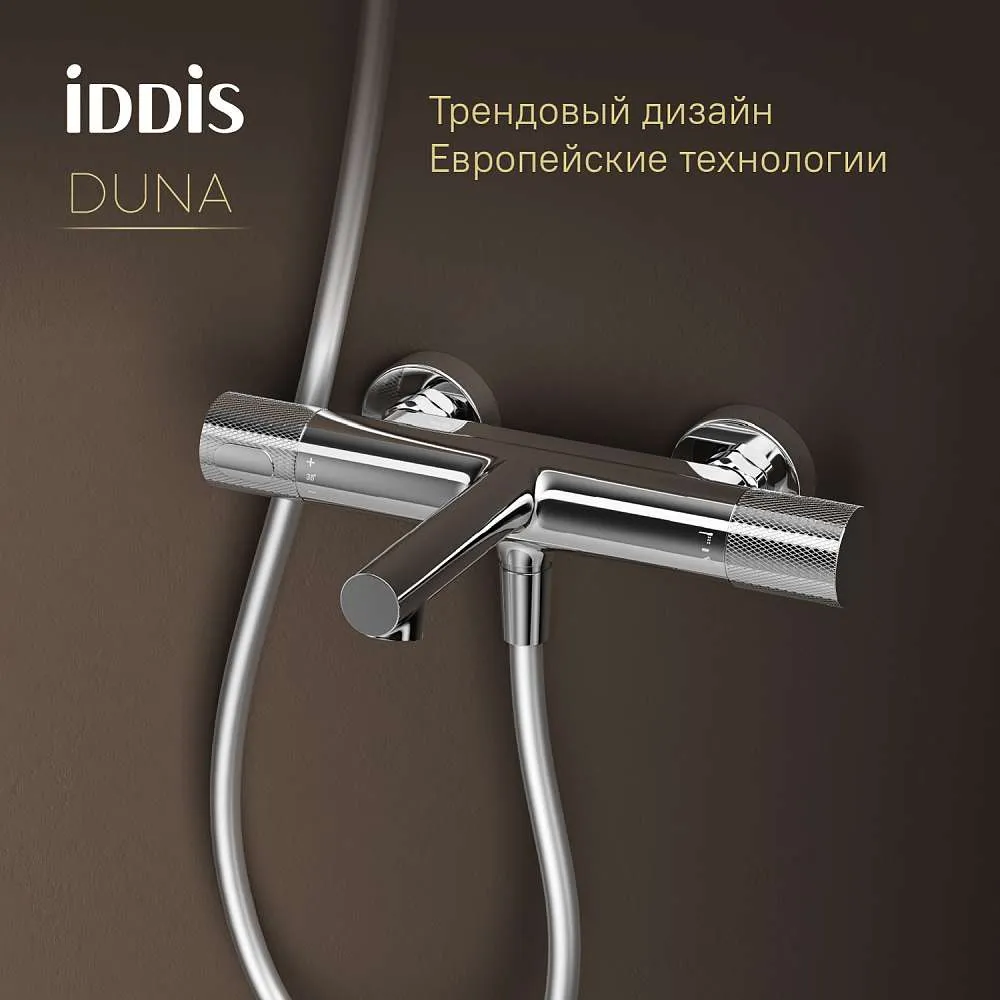 iDDiS
DUNA

Трендовый дизайн
Европейские технологии

+
38°