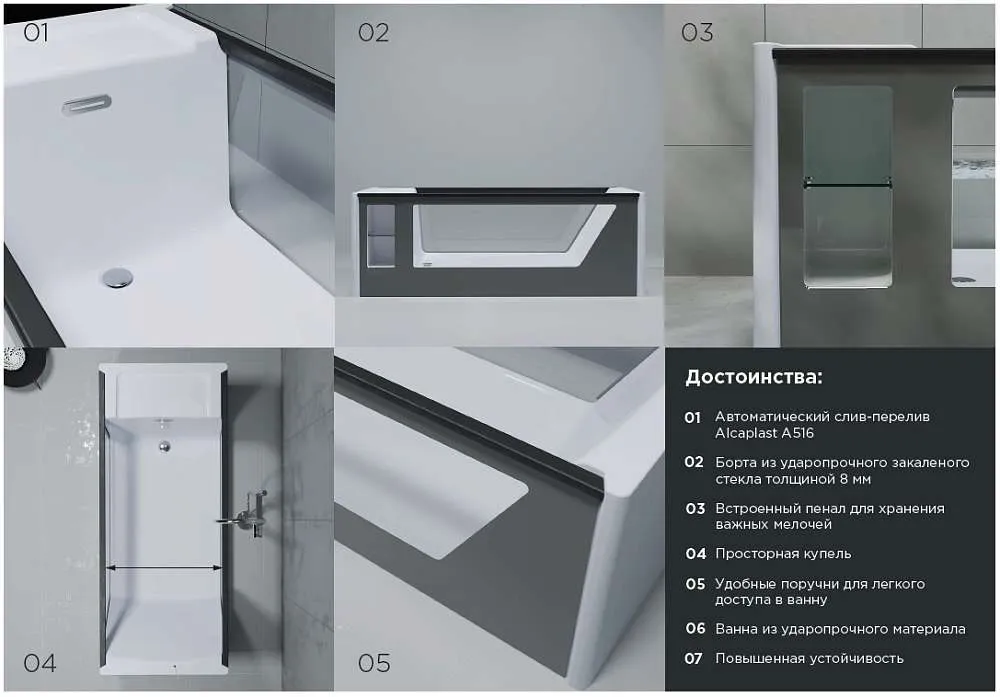 01

02

03

04

05

Достоинства:

01 Автоматический слив-перелив Alcaplast A516

02 Борта из ударопрочного закаленого стекла толщиной 8 мм

03 Встроенный пенал для хранения важных мелочей

04 Просторная купель

05 Удобные поручни для легкого доступа в ванну

06 Ванна из ударопрочного материала

07 Повышенная устойчивость