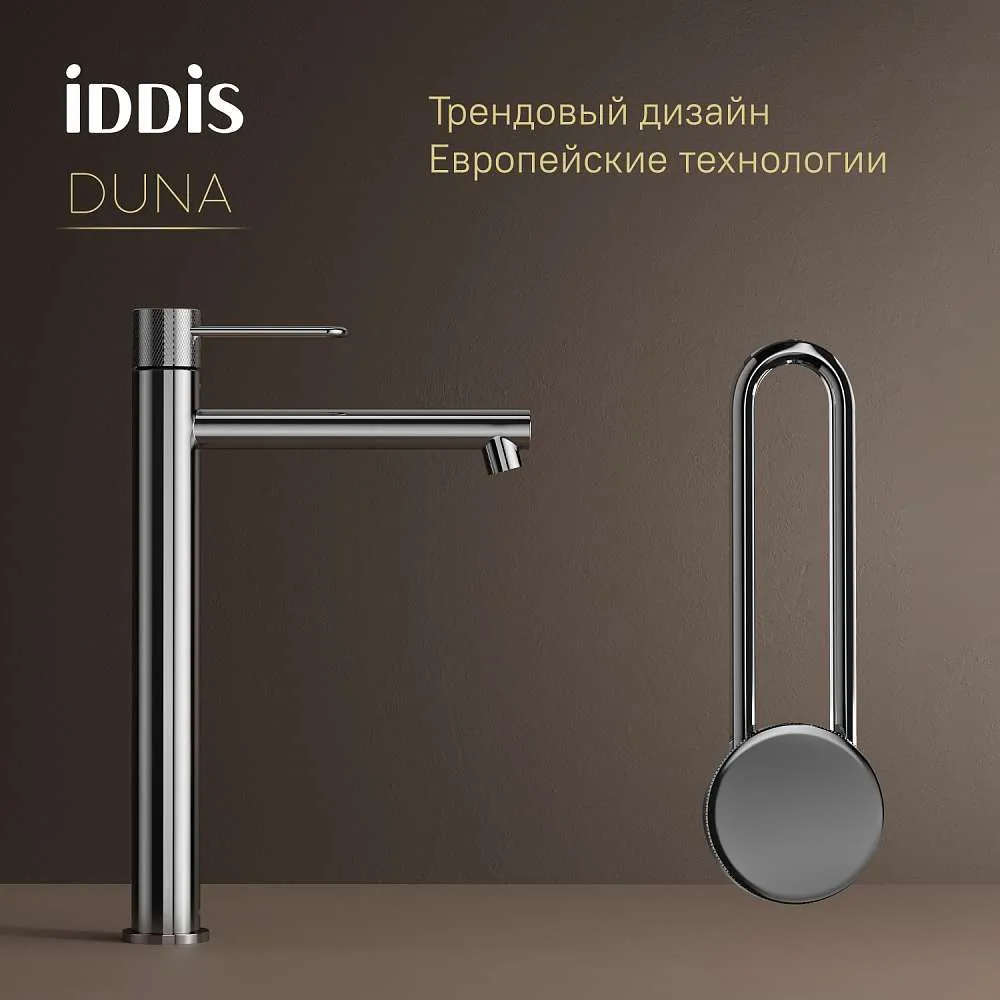 iDDiS
DUNA

Трендовый дизайн
Европейские технологии